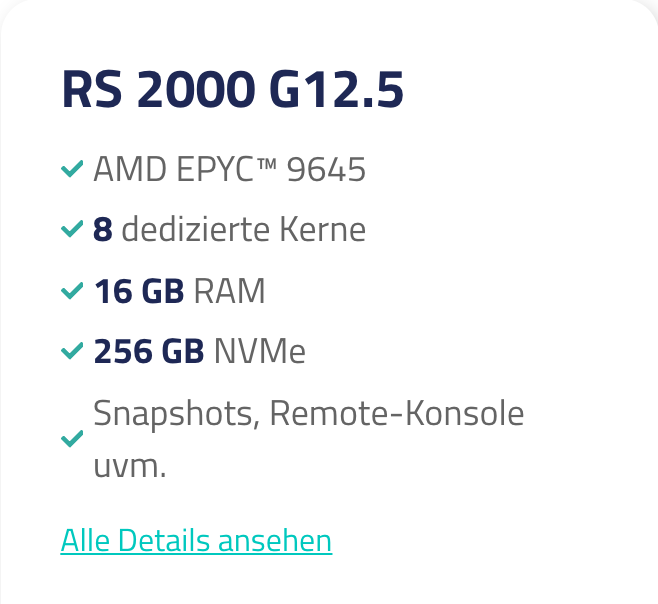 RS 2000 G12.5

AMD EPYC™ 9645

8 dedizierte Kerne

16 GB RAM

256 GB NVMe

Snapshots, Remote-Konsole uvm.

Alle Details ansehen