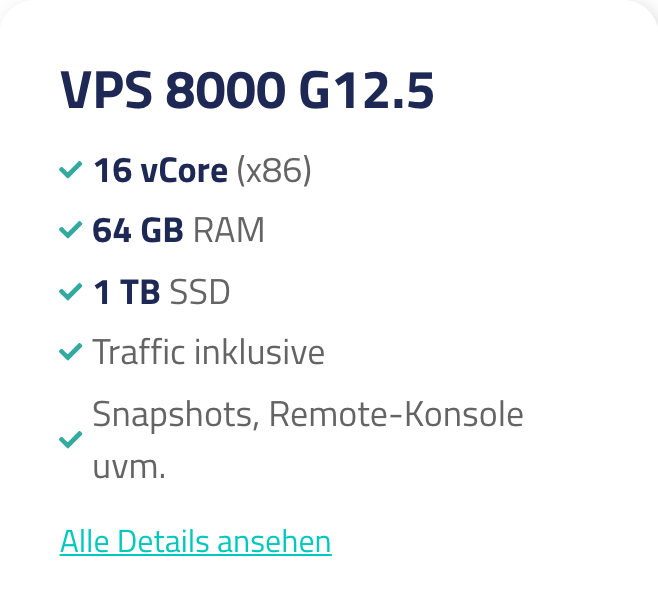 VPS 8000 G12.5

16 vCore (x86)

64 GB RAM

1 TB SSD

Traffic inklusive

Snapshots, Remote-Konsole uvm.

Alle Details ansehen